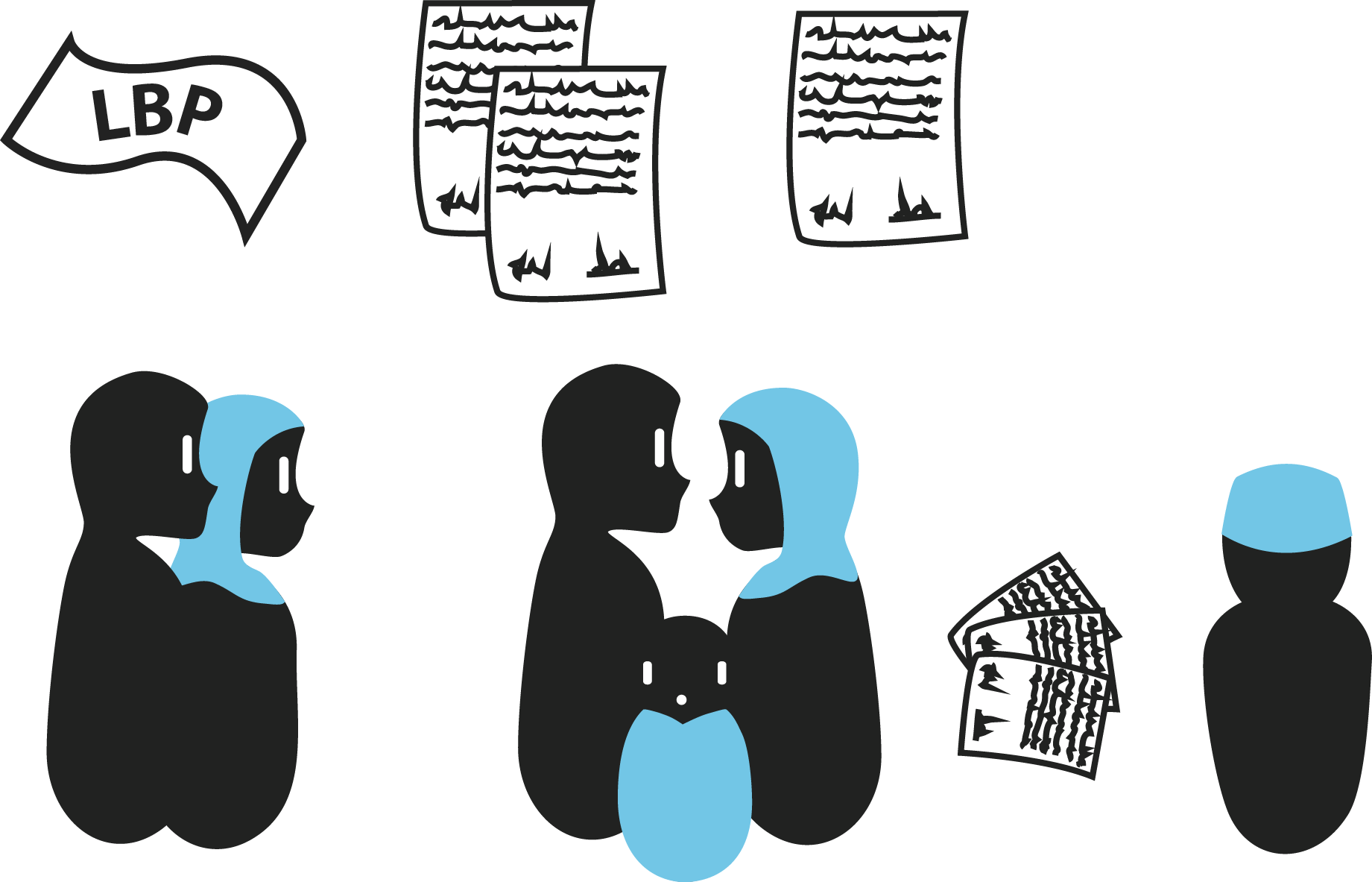 LBP