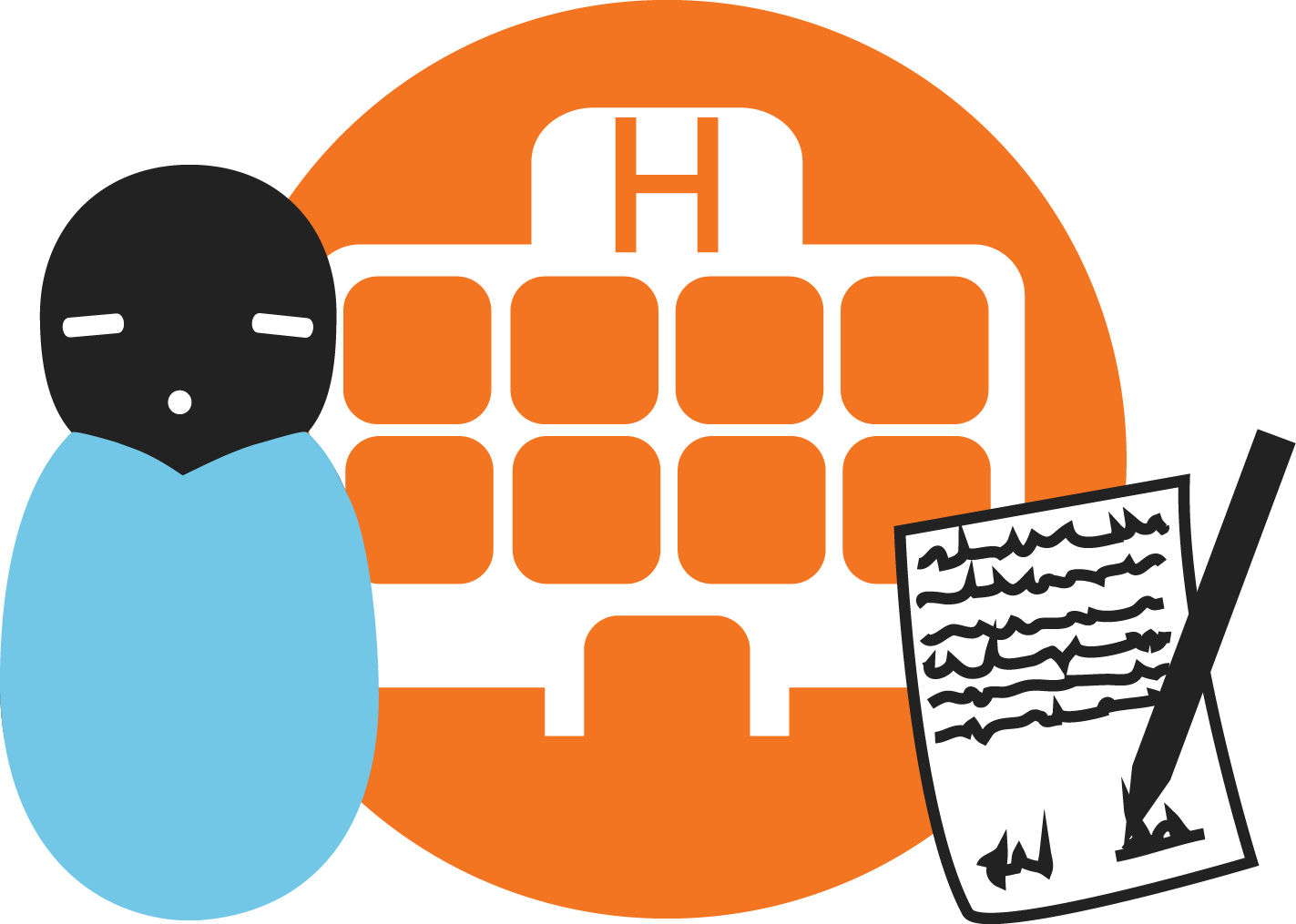 H