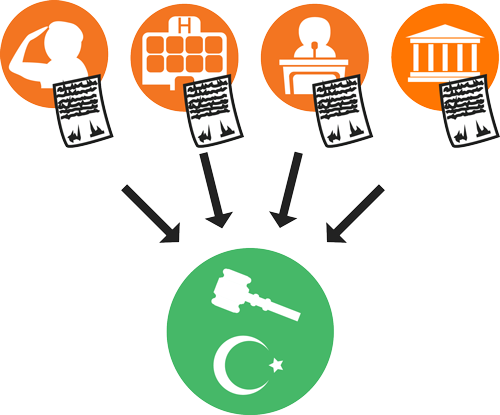 H