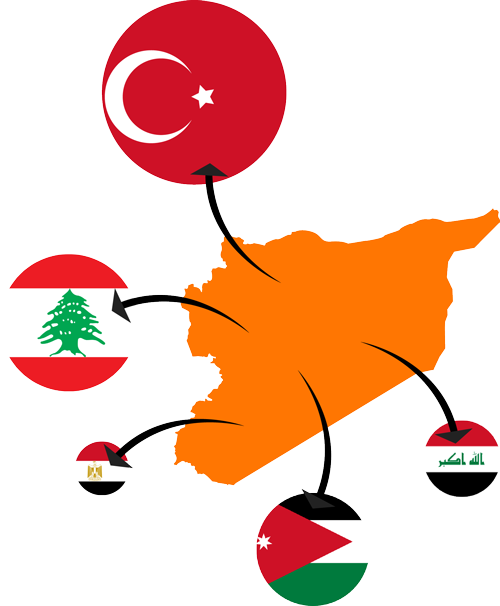 الله اكبر